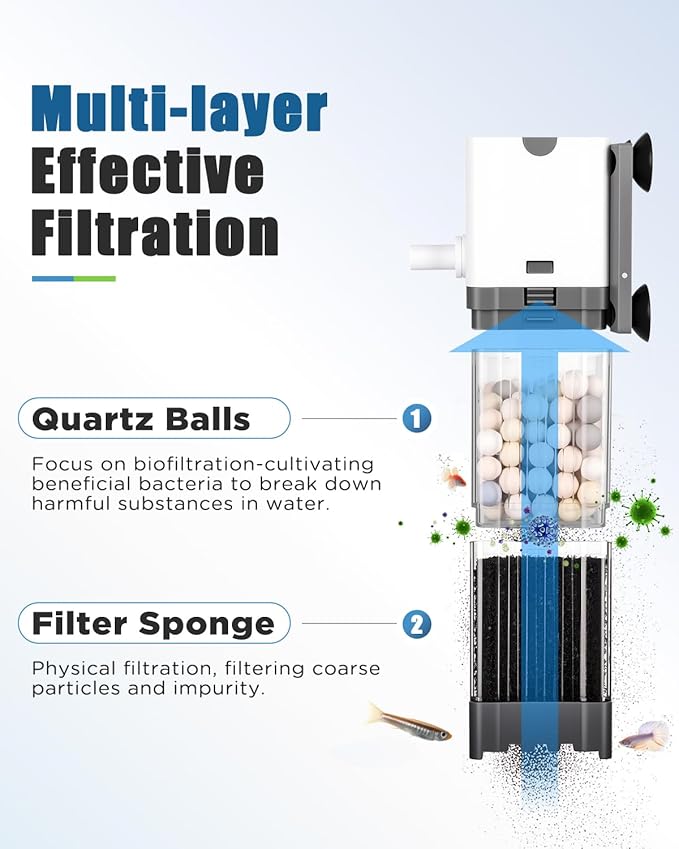 Multi-layer Effective Filtration

Quartz Balls

1

Focus on biofiltration-cultivating beneficial bacteria to break down harmful substances in water.

Filter Sponge

2

Physical filtration, filtering coarse particles and impurity.