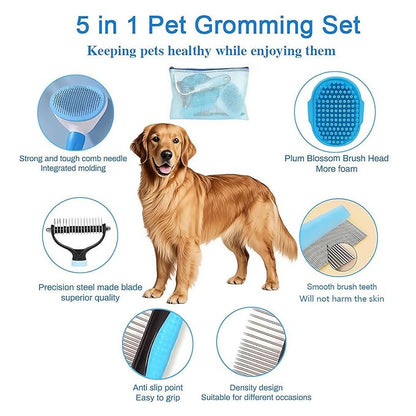 5 in 1 Pet Gromming Set

Keeping pets healthy while enjoying them

Strong and tough comb needle
Integrated molding

Plum Blossom Brush Head
More foam

Precision steel made blade
superior quality

Smooth brush teeth
Will not harm the skin

Anti slip point
Easy to grip

Density design
Suitable for different occasions