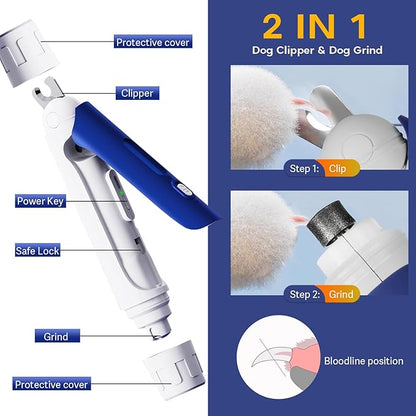 Protective cover

Clipper

Power Key

Safe Lock

Grind

Protective cover

2 IN 1

Dog Clipper & Dog Grind

Step 1: Clip

Step 2: Grind

Bloodline position