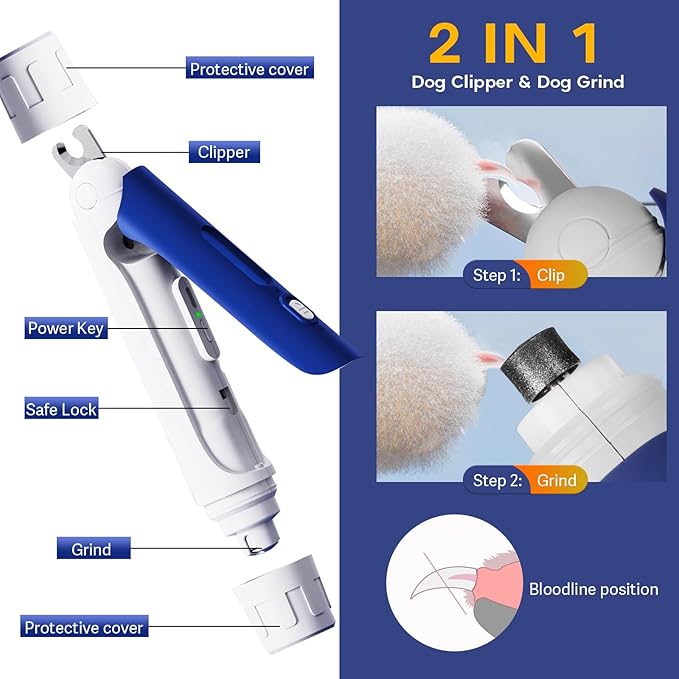 Protective cover

Clipper

Power Key

Safe Lock

Grind

Protective cover

2 IN 1
Dog Clipper & Dog Grind

Step 1: Clip

Step 2: Grind

Bloodline position