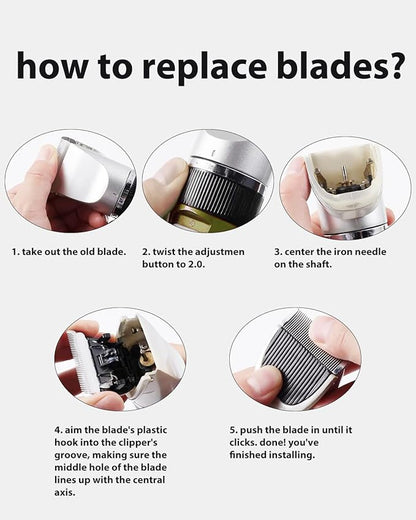 how to replace blades?

1. take out the old blade.

2. twist the adjustmen button to 2.0.

3. center the iron needle on the shaft.

4. aim the blade's plastic hook into the clipper's groove, making sure the middle hole of the blade lines up with the central axis.

5. push the blade in until it clicks. done! you've finished installing.