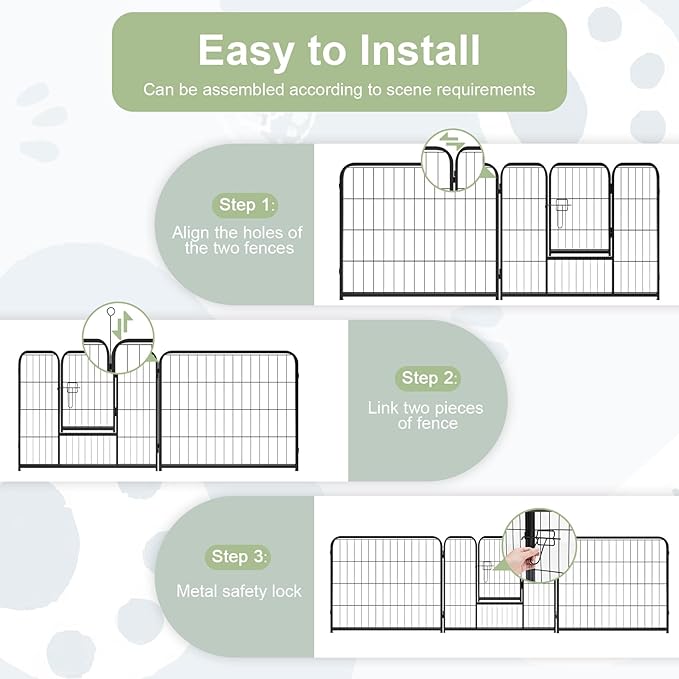 Easy to Install
Can be assembled according to scene requirements

Step 1:
Align the holes of the two fences

Step 2:
Link two pieces of fence

Step 3:
Metal safety lock