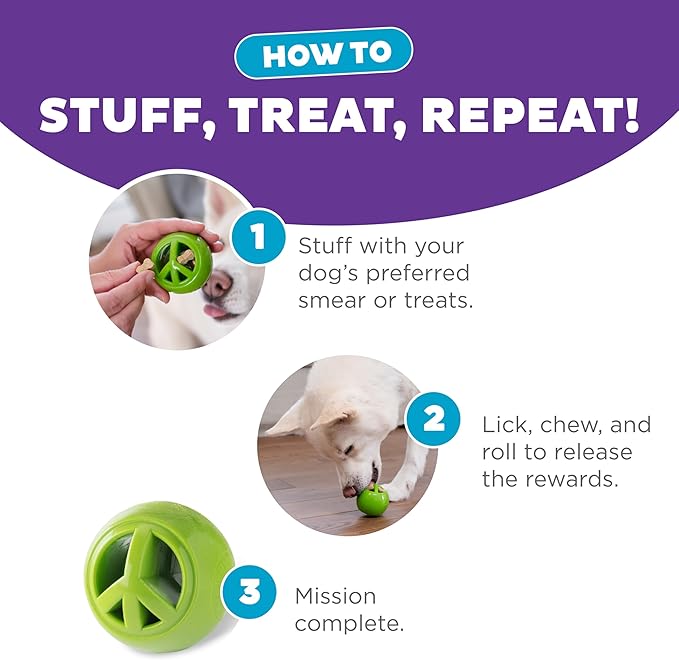 HOW TO
STUFF, TREAT, REPEAT!

1 Stuff with your dog's preferred smear or treats.

2 Lick, chew, and roll to release the rewards.

3 Mission complete.