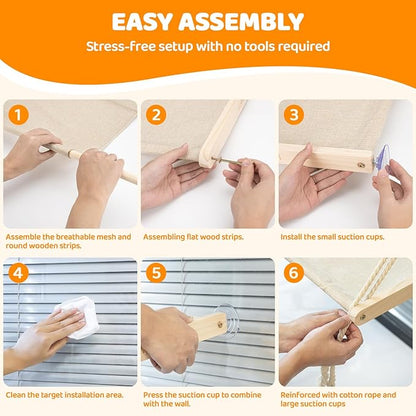 EASY ASSEMBLY

Stress-free setup with no tools required

1

Assemble the breathable mesh and round wooden strips.

2

Assembling flat wood strips.

3

Install the small suction cups.

4

Clean the target installation area.

5

Press the suction cup to combine with the wall.

6

Reinforced with cotton rope and large suction cups