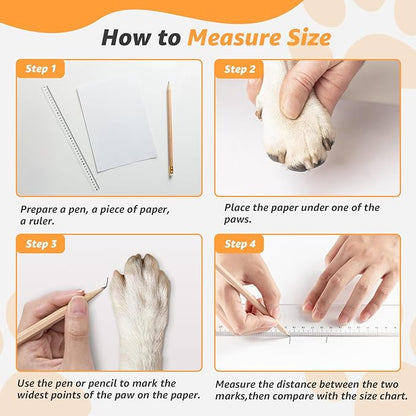 How to Measure Size

Step 1

Prepare a pen, a piece of paper, a ruler.

Step 2

Place the paper under one of the paws.

Step 3

Use the pen or pencil to mark the widest points of the paw on the paper.

Step 4

Measure the distance between the two marks,then compare with the size chart.