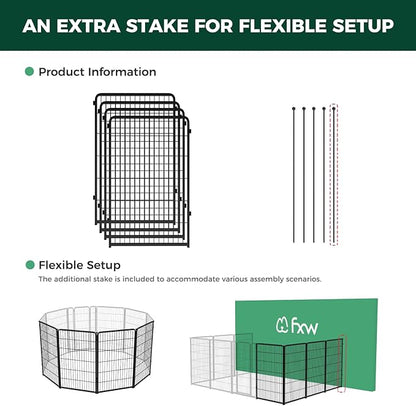 AN EXTRA STAKE FOR FLEXIBLE SETUP

Product Information

Flexible Setup

The additional stake is included to accommodate various assembly scenarios.

fxw