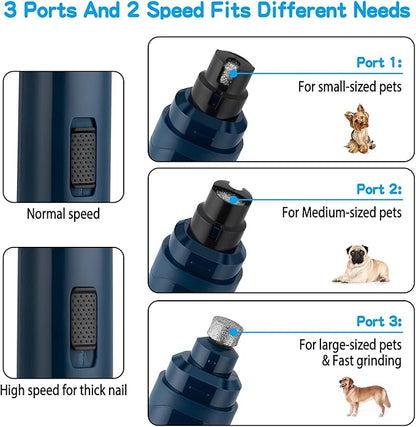 3 Ports And 2 Speed Fits Different Needs

Normal speed

High speed for thick nail

Port 1:
For small-sized pets

Port 2:
For Medium-sized pets

Port 3:
For large-sized pets
& Fast grinding