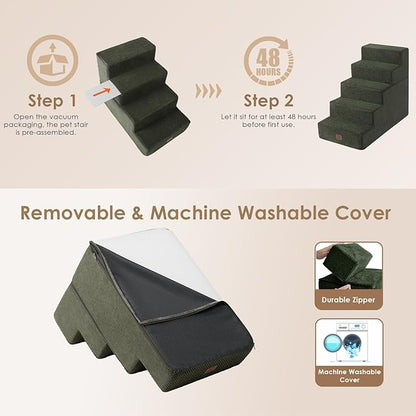 Step 1

Open the vacuum packaging, the pet stair is pre-assembled.

48 HOURS

Step 2

Let it sit for at least 48 hours before first use.

Removable & Machine Washable Cover

Durable Zipper

Machine Washable Cover