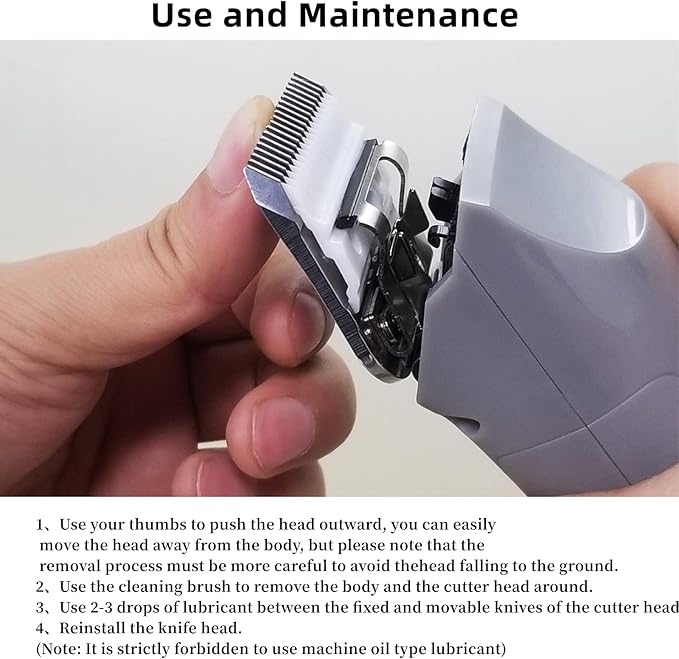 Use and Maintenance

1、Use your thumbs to push the head outward, you can easily move the head away from the body, but please note that the removal process must be more careful to avoid thehead falling to the ground.
2、Use the cleaning brush to remove the body and the cutter head around.
3、Use 2-3 drops of lubricant between the fixed and movable knives of the cutter head
4、Reinstall the knife head.
(Note: It is strictly forbidden to use machine oil type lubricant)