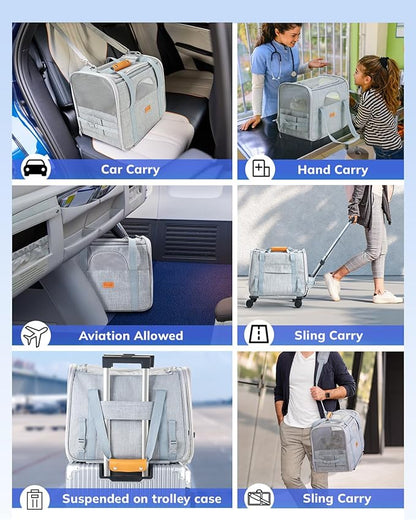 Car Carry

Hand Carry

Aviation Allowed

Sling Carry

Suspended on trolley case

Sling Carry