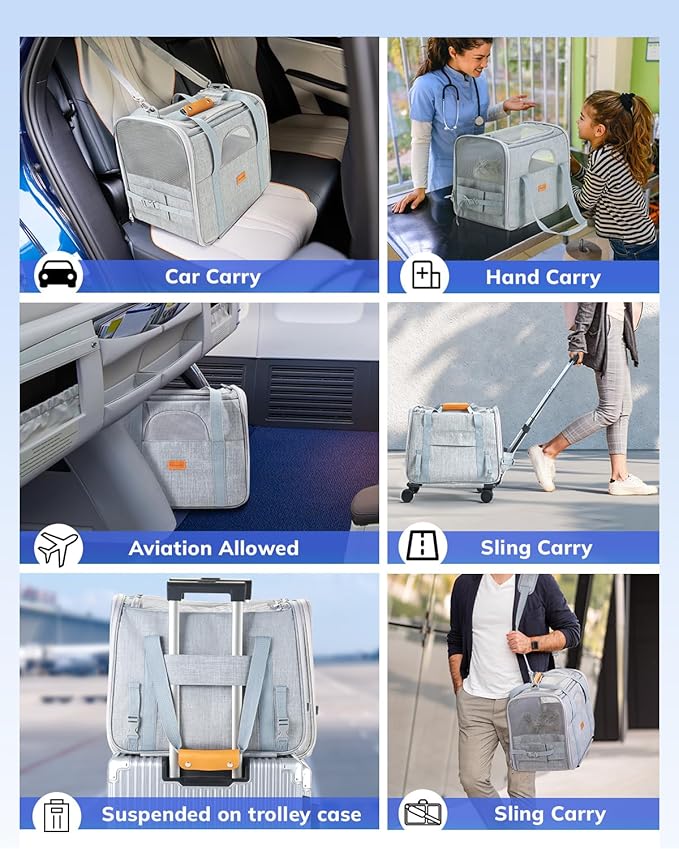 Car Carry

Hand Carry

Aviation Allowed

Sling Carry

Suspended on trolley case

Sling Carry