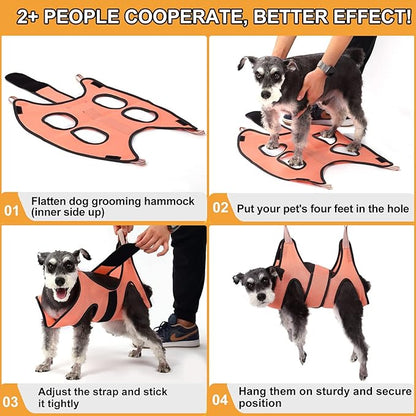 2+ PEOPLE COOPERATE, BETTER EFFECT!

01 Flatten dog grooming hammock (inner side up)

02 Put your pet's four feet in the hole

03 Adjust the strap and stick it tightly

04 Hang them on sturdy and secure position