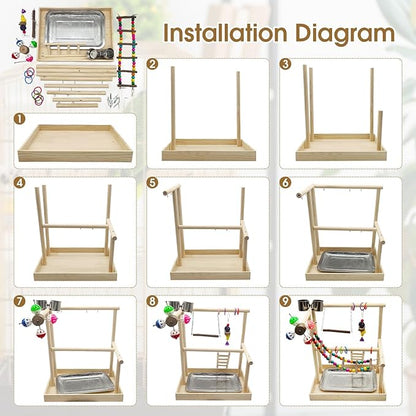 Installation Diagram

1

2

3

4

5

6

7

8

9