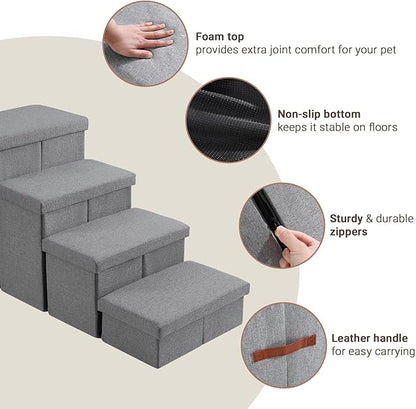 Foam top
provides extra joint comfort for your pet

Non-slip bottom
keeps it stable on floors

Sturdy & durable zippers

Leather handle
for easy carrying