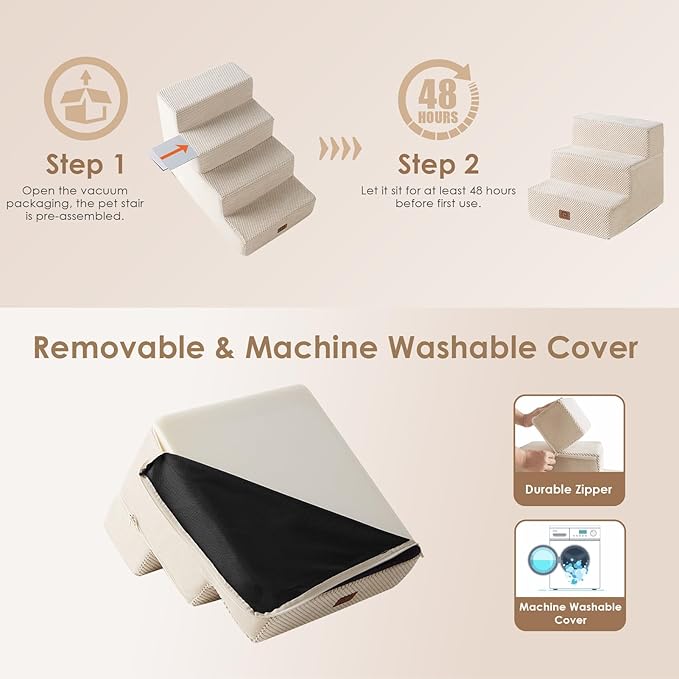 Step 1
Open the vacuum packaging, the pet stair is pre-assembled.

48 HOURS

Step 2
Let it sit for at least 48 hours before first use.

Removable & Machine Washable Cover

Durable Zipper

Machine Washable Cover