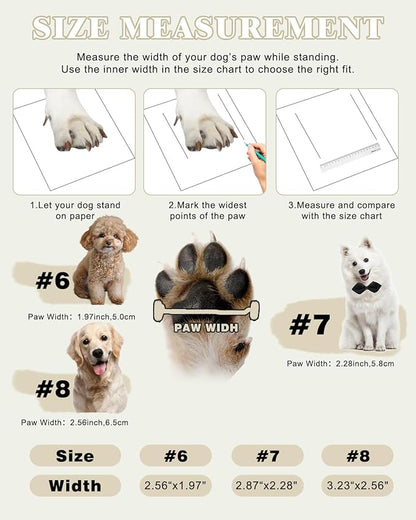 SIZE MEASUREMENT

Measure the width of your dog's paw while standing. Use the inner width in the size chart to choose the right fit.

1.Let your dog stand on paper

2.Mark the widest points of the paw

3.Measure and compare with the size chart

#6

Paw Width: 1.97inch,5.0cm

PAW WIDH

#7

Paw Width: 2.28inch,5.8cm

#8

Paw Width: 2.56inch,6.5cm

| Size | #6 | #7 | #8 |
|---|---|---|---|
| Width | 2.56"x1.97" | 2.87"x2.28" | 3.23"x2.56" |