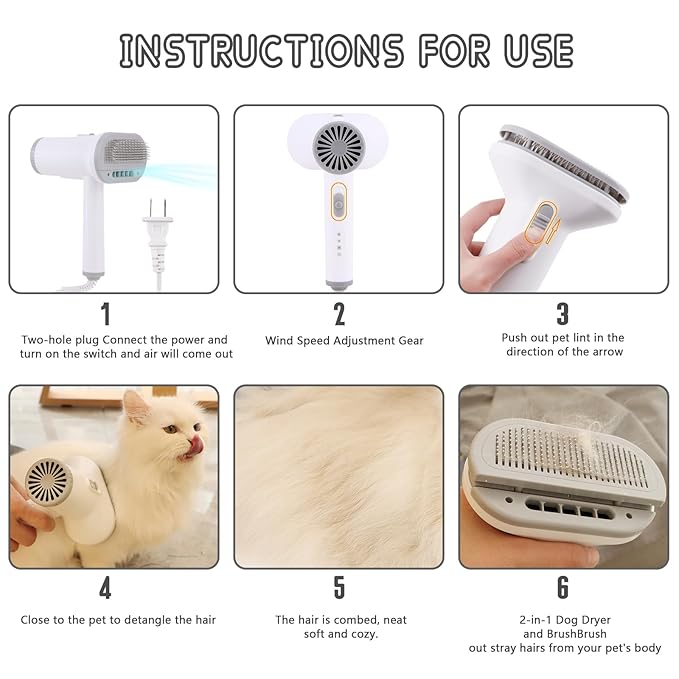 INSTRUCTIONS FOR USE

1
Two-hole plug Connect the power and turn on the switch and air will come out

2
Wind Speed Adjustment Gear

3
Push out pet lint in the direction of the arrow

4
Close to the pet to detangle the hair

5
The hair is combed, neat soft and cozy.

6
2-in-1 Dog Dryer and BrushBrush out stray hairs from your pet's body