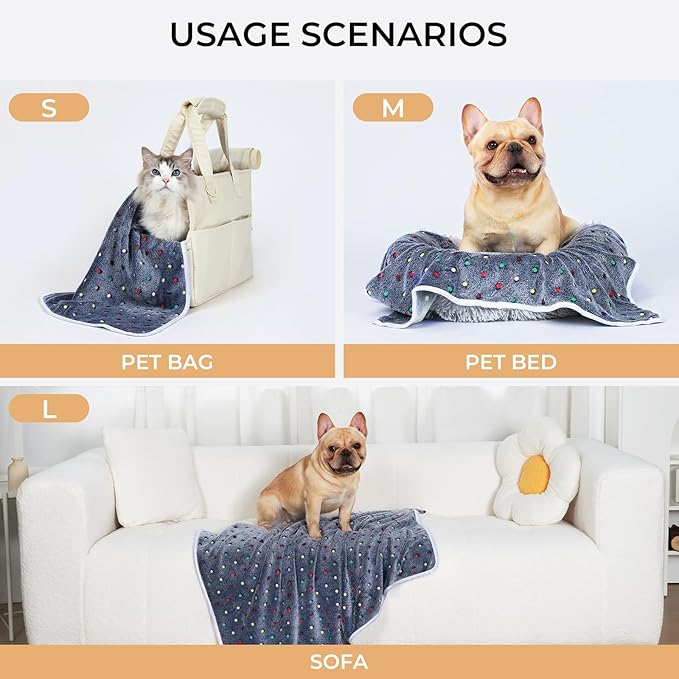 USAGE SCENARIOS

S

PET BAG

M

PET BED

L

SOFA