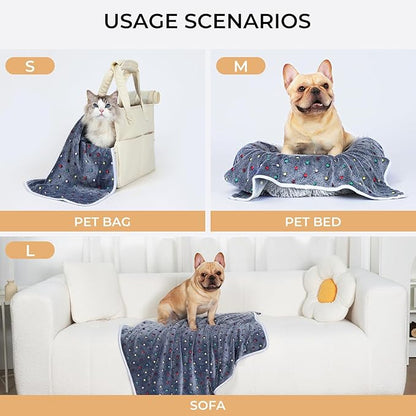 USAGE SCENARIOS

S

PET BAG

M

PET BED

L

SOFA