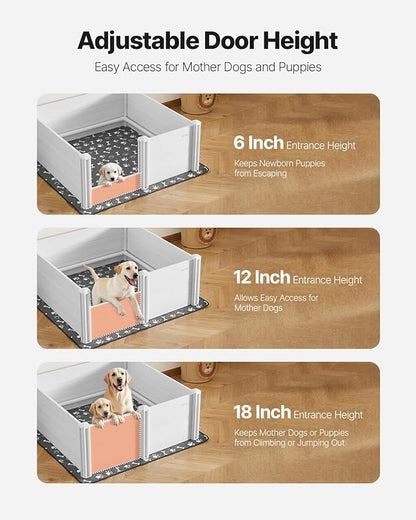 Adjustable Door Height

Easy Access for Mother Dogs and Puppies

6 Inch Entrance Height

Keeps Newborn Puppies from Escaping

12 Inch Entrance Height

Allows Easy Access for Mother Dogs

18 Inch Entrance Height

Keeps Mother Dogs or Puppies from Climbing or Jumping Out