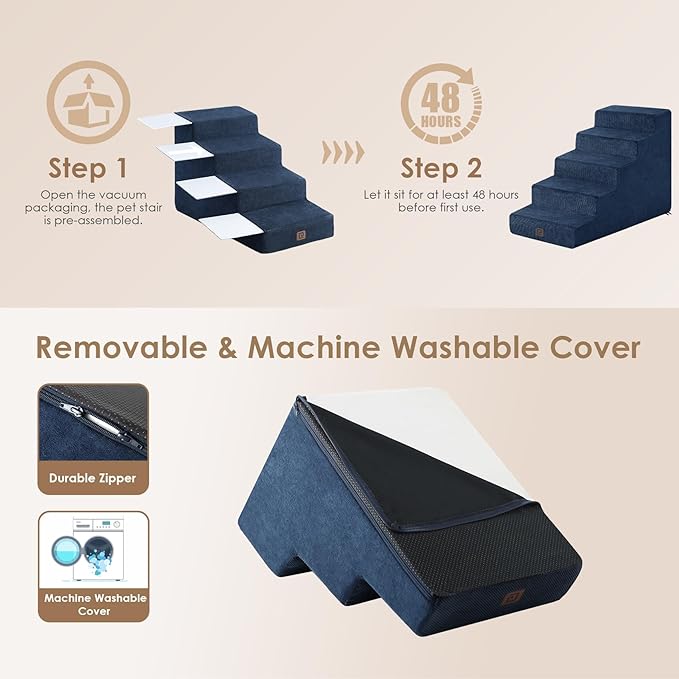 Step 1
Open the vacuum packaging, the pet stair is pre-assembled.

48 HOURS

Step 2
Let it sit for at least 48 hours before first use.

Removable & Machine Washable Cover

Durable Zipper

Machine Washable Cover