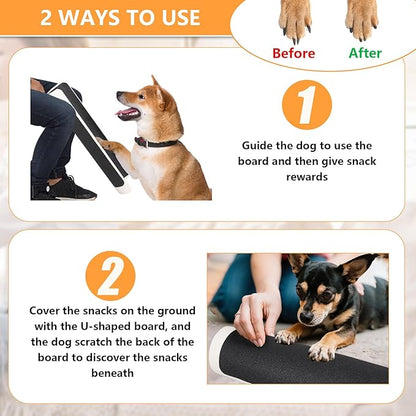 2 WAYS TO USE

Before After

1

Guide the dog to use the board and then give snack rewards

2

Cover the snacks on the ground with the U-shaped board, and the dog scratch the back of the board to discover the snacks beneath