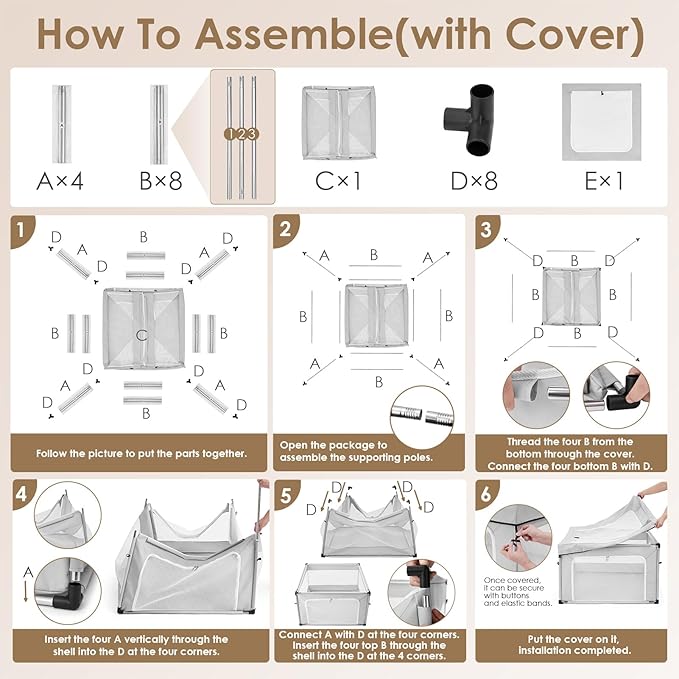 How To Assemble(with Cover)

A×4

B×8

1 2 3

C×1

D×8

E×1

1

D A D B D A D

B C B

D A D B D A D

Follow the picture to put the parts together.

2

A B A

B B

A B A

Open the package to assemble the supporting poles.

3

D B D

B B

D B D

Thread the four B from the bottom through the cover. Connect the four bottom B with D.

4

A

Insert the four A vertically through the shell into the D at the four corners.

5

D D D D

Connect A with D at the four corners. Insert the four top B through the shell into the D at the 4 corners.

6

Once covered, it can be secure with buttons and elastic bands.

Put the cover on it, installation completed.