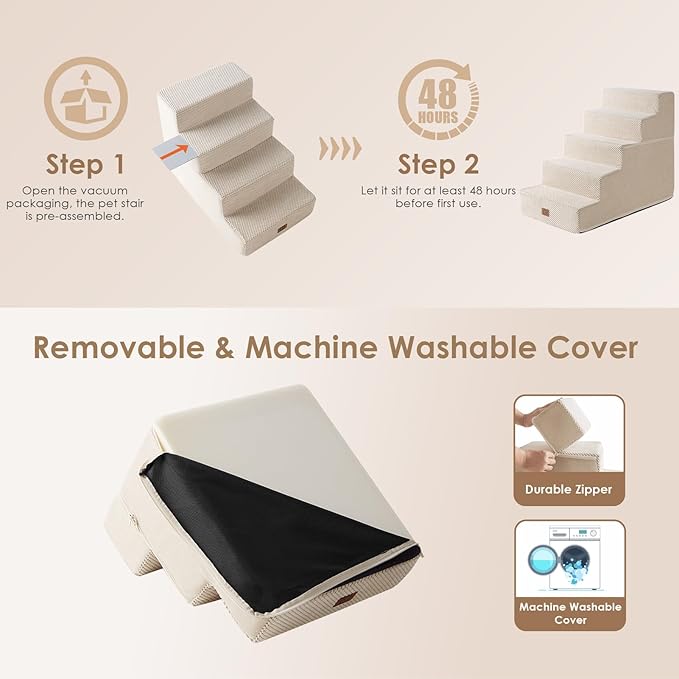 Step 1
Open the vacuum packaging, the pet stair is pre-assembled.

48 HOURS
Step 2
Let it sit for at least 48 hours before first use.

Removable & Machine Washable Cover

Durable Zipper

Machine Washable Cover