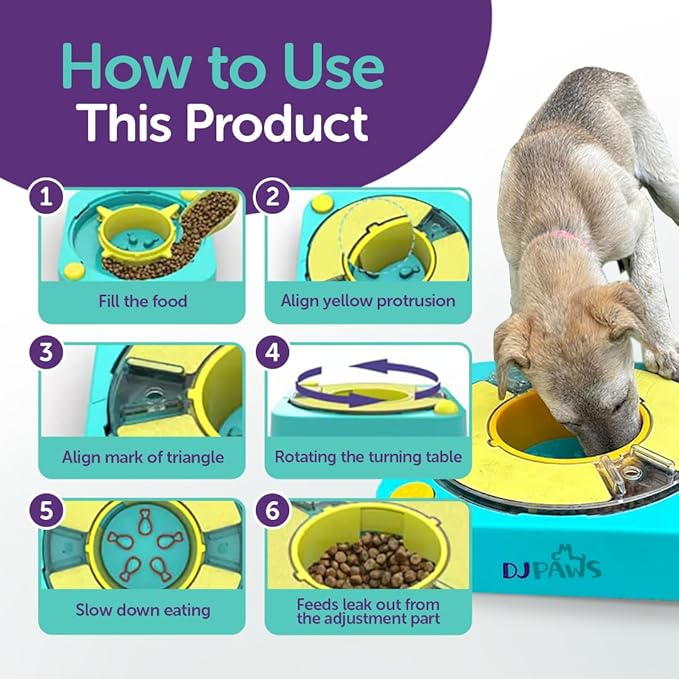 How to Use
This Product

1
Fill the food

2
Align yellow protrusion

3
Align mark of triangle

4
Rotating the turning table

5
Slow down eating

6
Feeds leak out from the adjustment part

DJ PAWS