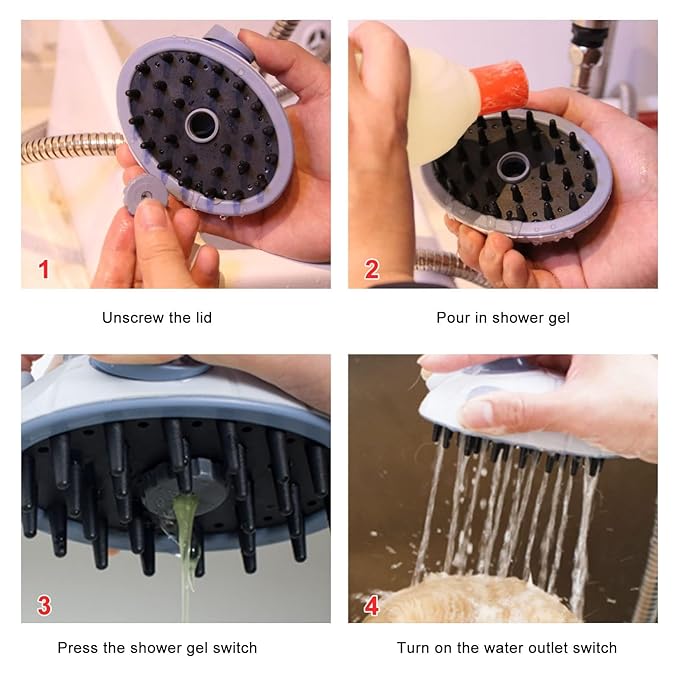 1

Unscrew the lid

2

Pour in shower gel

3

Press the shower gel switch

4

Turn on the water outlet switch