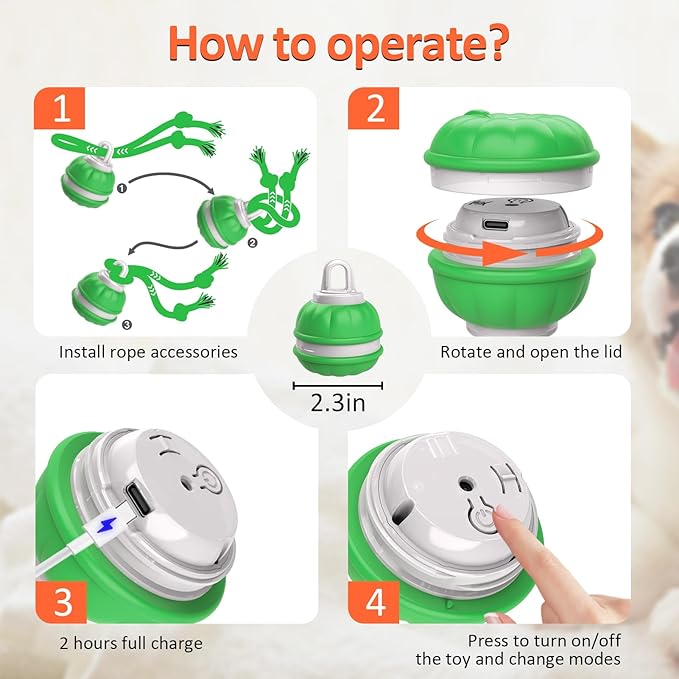 How to operate?

1

❶

❷

❸

Install rope accessories

2

Rotate and open the lid

2.3in

3

2 hours full charge

4

Press to turn on/off the toy and change modes