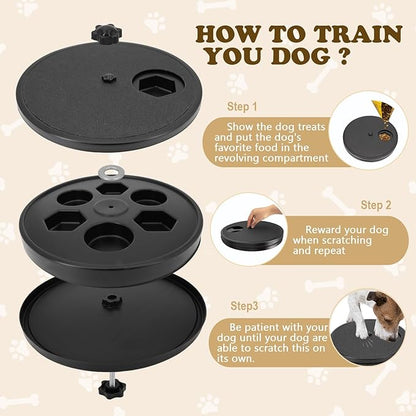 HOW TO TRAIN YOU DOG ?

Step 1

Show the dog treats and put the dog's favorite food in the revolving compartment

Step 2

Reward your dog when scratching and repeat

Step3

Be patient with your dog until your dog are able to scratch this on its own.