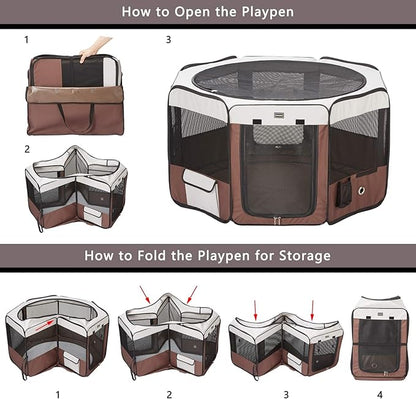 How to Open the Playpen

1

3

2

How to Fold the Playpen for Storage

1

2

3

4