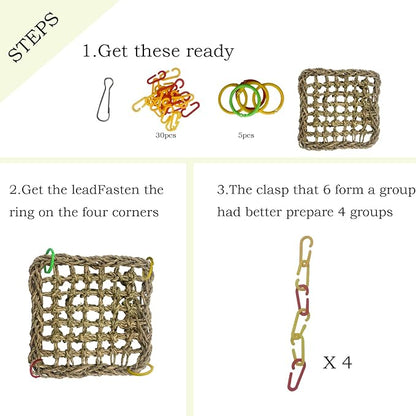 STEPS

1.Get these ready

30pcs

5pcs

2.Get the leadFasten the ring on the four corners

3.The clasp that 6 form a group had better prepare 4 groups

X 4