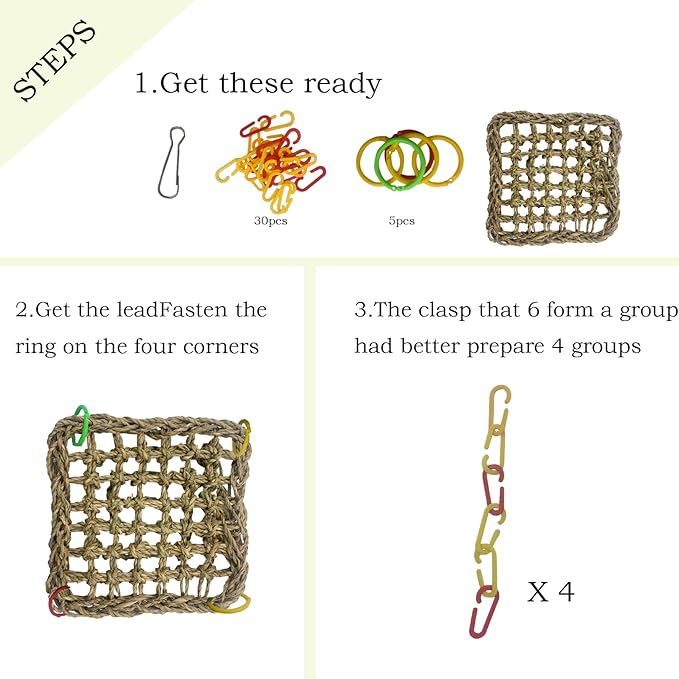 STEPS

1.Get these ready

30pcs

5pcs

2.Get the leadFasten the ring on the four corners

3.The clasp that 6 form a group had better prepare 4 groups

X 4