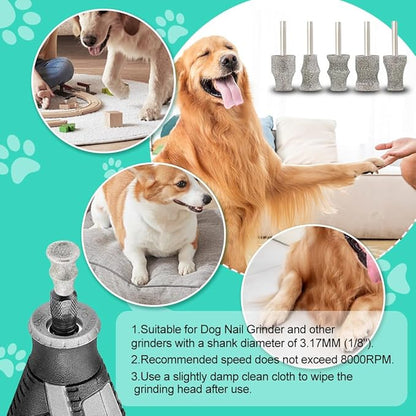 1.Suitable for Dog Nail Grinder and other grinders with a shank diameter of 3.17MM (1/8").
2.Recommended speed does not exceed 8000RPM.
3.Use a slightly damp clean cloth to wipe the grinding head after use.