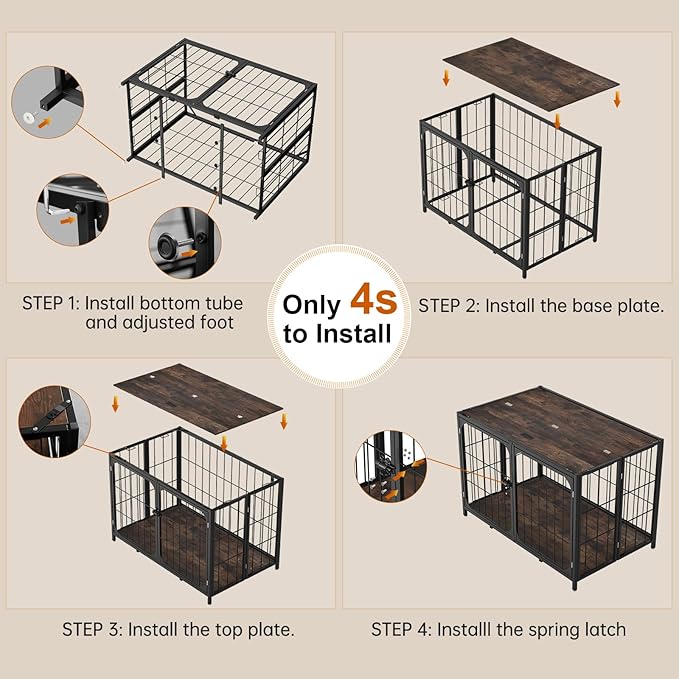 STEP 1: Install bottom tube and adjusted foot

Only 4s to Install

STEP 2: Install the base plate.

STEP 3: Install the top plate.

STEP 4: Installl the spring latch