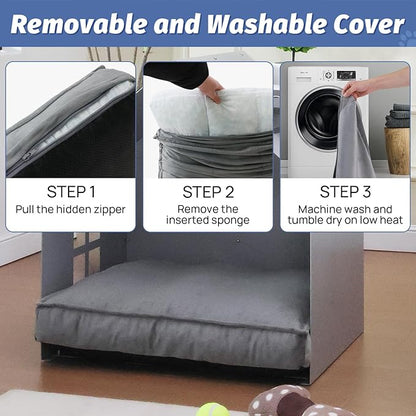 Removable and Washable Cover

STEP 1
Pull the hidden zipper

STEP 2
Remove the inserted sponge

STEP 3
Machine wash and tumble dry on low heat