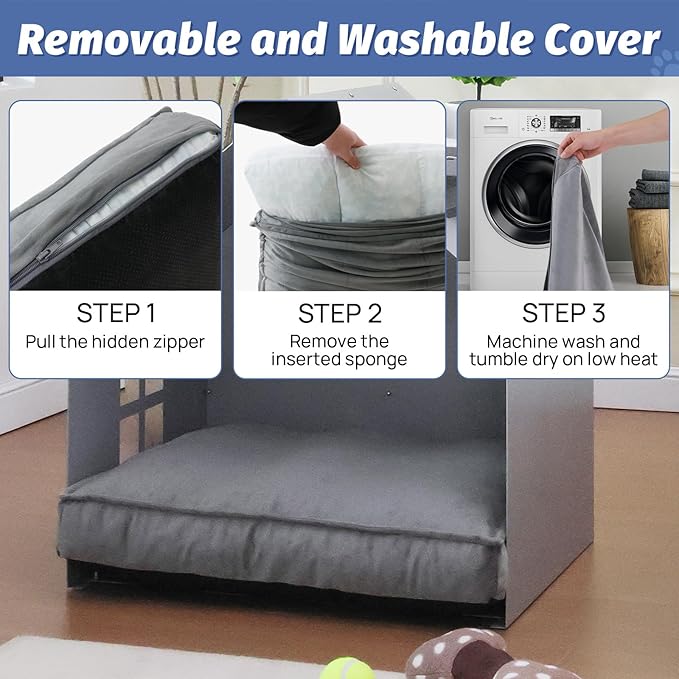 Removable and Washable Cover

STEP 1
Pull the hidden zipper

STEP 2
Remove the inserted sponge

STEP 3
Machine wash and tumble dry on low heat