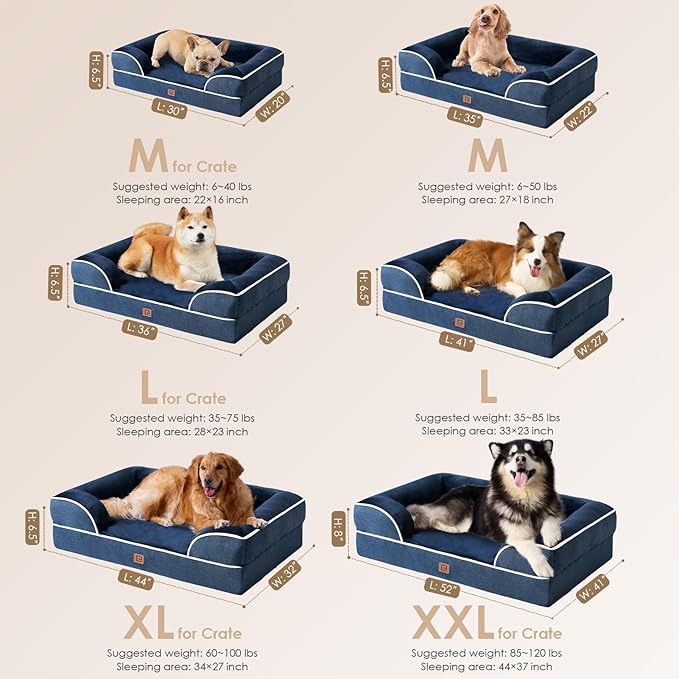 H: 6.5"
L: 30"
W: 20"

M for Crate
Suggested weight: 6~40 lbs
Sleeping area: 22×16 inch

H: 6.5"
L: 35"
W: 22"

M
Suggested weight: 6~50 lbs
Sleeping area: 27×18 inch

H: 6.5"
L: 36"
W: 27"

L for Crate
Suggested weight: 35~75 lbs
Sleeping area: 28×23 inch

H: 6.5"
L: 41"
W: 27"

L
Suggested weight: 35~85 lbs
Sleeping area: 33×23 inch

H: 6.5"
L: 44"
W: 32"

XL for Crate
Suggested weight: 60~100 lbs
Sleeping area: 34×27 inch

H: 8"
L: 52"
W: 41"

XXL for Crate
Suggested weight: 85~120 lbs
Sleeping area: 44×37 inch