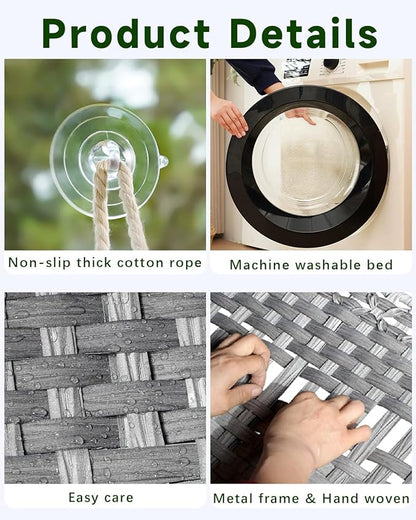 Product Details

Non-slip thick cotton rope

Machine washable bed

Easy care

Metal frame & Hand woven