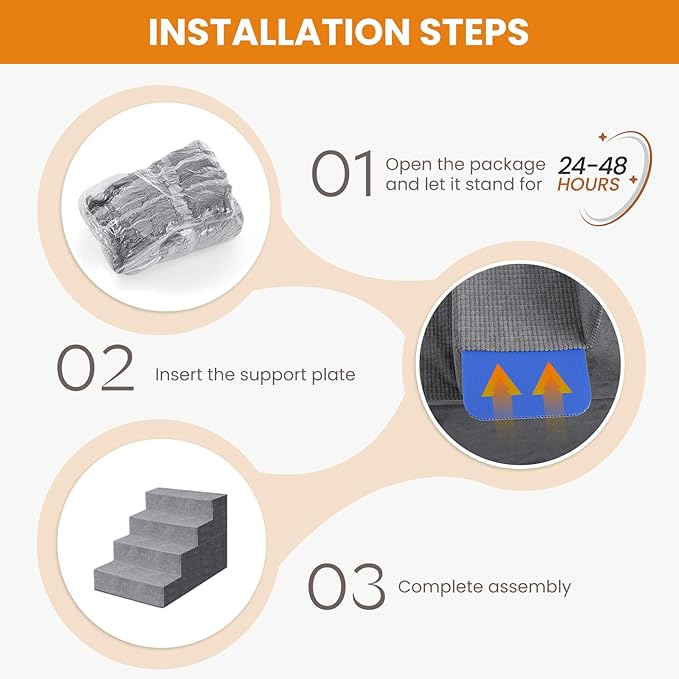 INSTALLATION STEPS

01 Open the package and let it stand for 24-48 HOURS

02 Insert the support plate

03 Complete assembly