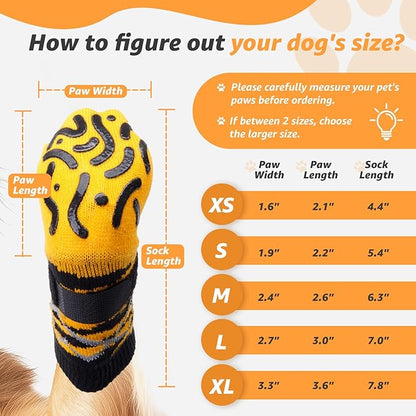 How to figure out your dog's size?

Paw Width

Paw Length

Sock Length

Please carefully measure your pet's paws before ordering.

If between 2 sizes, choose the larger size.

| | Paw Width | Paw Length | Sock Length |
|---|---|---|---|
| XS | 1.6" | 2.1" | 4.4" |
| S | 1.9" | 2.2" | 5.4" |
| M | 2.4" | 2.6" | 6.3" |
| L | 2.7" | 3.0" | 7.0" |
| XL | 3.3" | 3.6" | 7.8" |