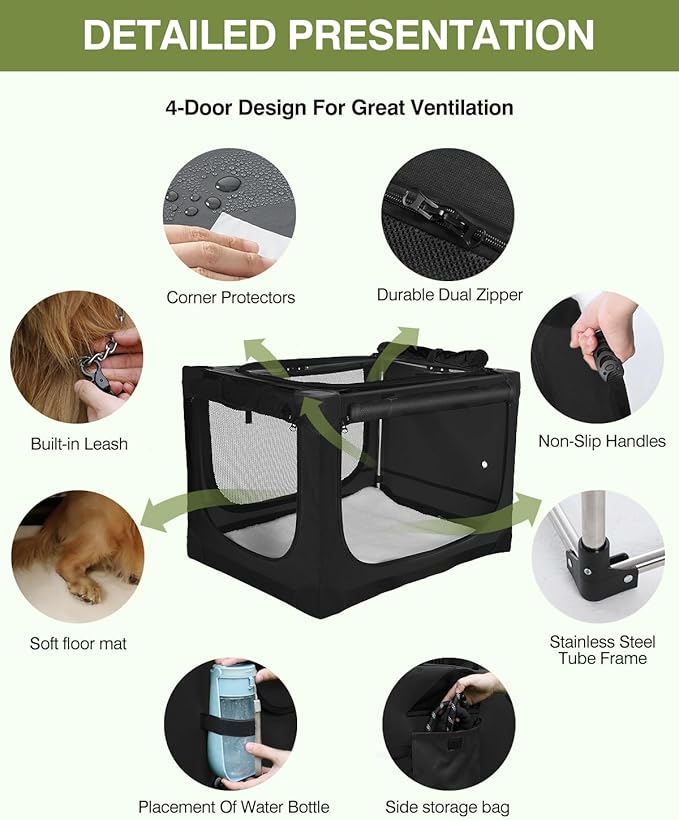 DETAILED PRESENTATION

4-Door Design For Great Ventilation

Corner Protectors

Durable Dual Zipper

Built-in Leash

Non-Slip Handles

Soft floor mat

Stainless Steel Tube Frame

Placement Of Water Bottle

Side storage bag