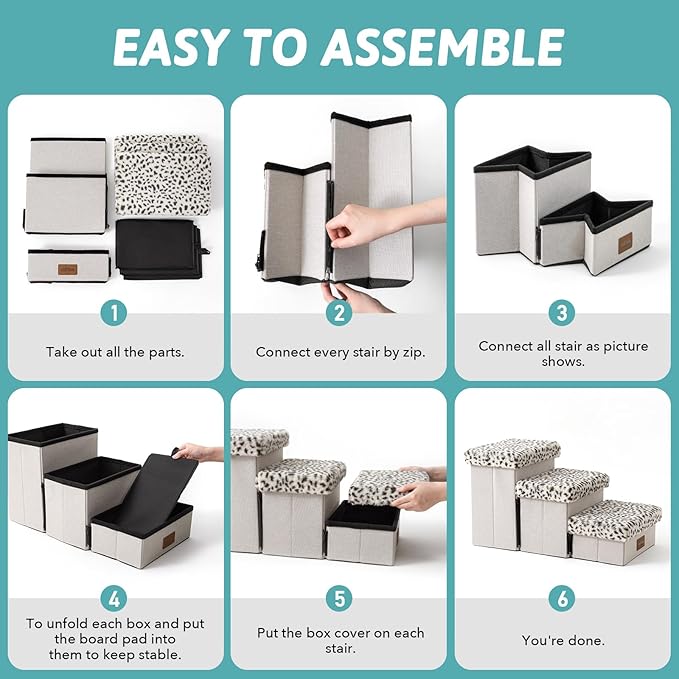 EASY TO ASSEMBLE

1

Take out all the parts.

2

Connect every stair by zip.

3

Connect all stair as picture shows.

4

To unfold each box and put the board pad into them to keep stable.

5

Put the box cover on each stair.

6

You're done.