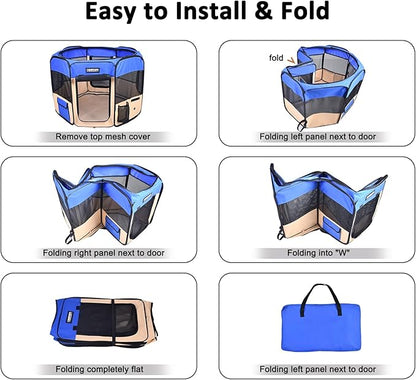 Easy to Install & Fold

Remove top mesh cover

fold

Folding left panel next to door

Folding right panel next to door

Folding into "W"

Folding completely flat

Folding left panel next to door