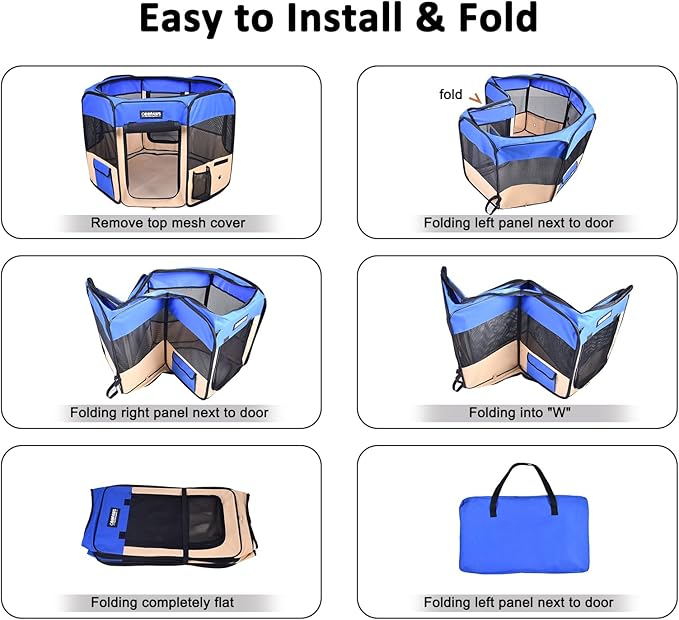 Easy to Install & Fold

Remove top mesh cover

fold

Folding left panel next to door

Folding right panel next to door

Folding into "W"

Folding completely flat

Folding left panel next to door