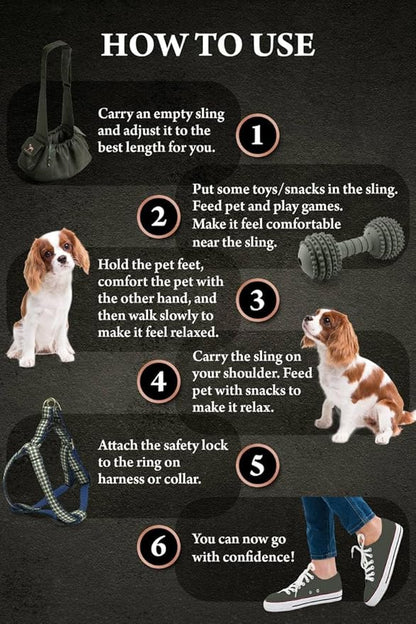 HOW TO USE

Carry an empty sling and adjust it to the best length for you.

1

2

Put some toys/snacks in the sling. Feed pet and play games. Make it feel comfortable near the sling.

Hold the pet feet, comfort the pet with the other hand, and then walk slowly to make it feel relaxed.

3

4

Carry the sling on your shoulder. Feed pet with snacks to make it relax.

Attach the safety lock to the ring on harness or collar.

5

6

You can now go with confidence!