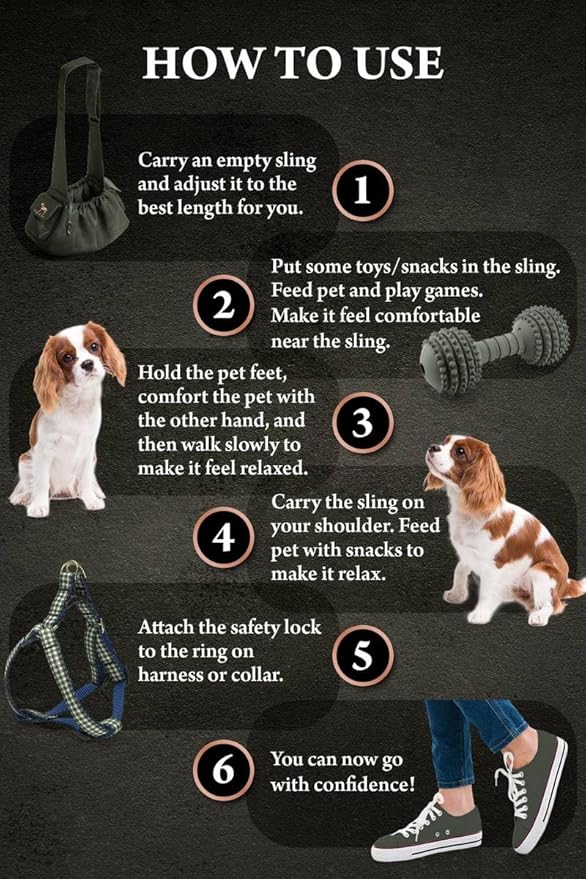 HOW TO USE

Carry an empty sling and adjust it to the best length for you.

1

2

Put some toys/snacks in the sling. Feed pet and play games. Make it feel comfortable near the sling.

Hold the pet feet, comfort the pet with the other hand, and then walk slowly to make it feel relaxed.

3

4

Carry the sling on your shoulder. Feed pet with snacks to make it relax.

Attach the safety lock to the ring on harness or collar.

5

6

You can now go with confidence!