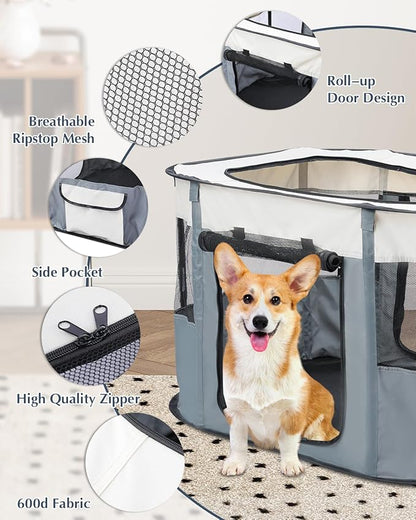 Roll-up Door Design

Breathable Ripstop Mesh

Side Pocket

High Quality Zipper

600d Fabric